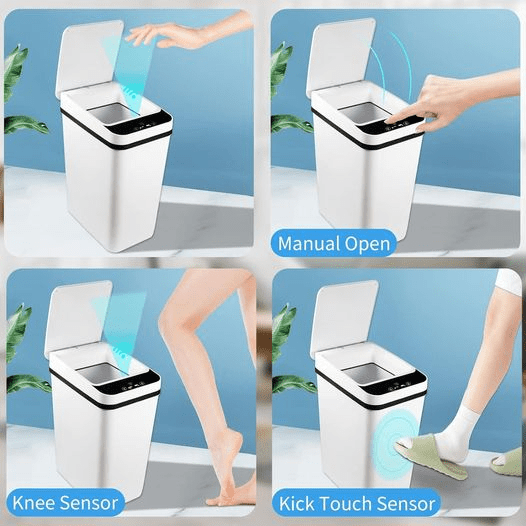 Manual Open

Knee Sensor

Kick Touch Sensor