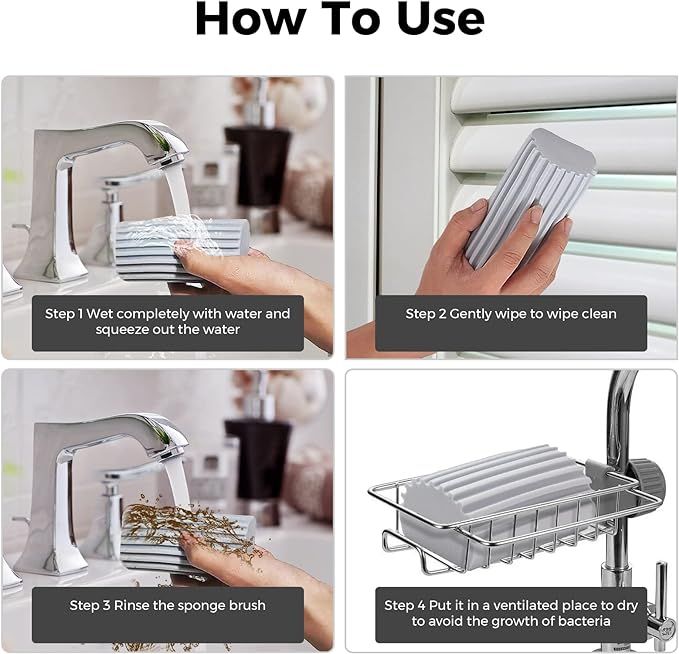 How To Use

Step 1 Wet completely with water and squeeze out the water

Step 2 Gently wipe to wipe clean

Step 3 Rinse the sponge brush

Step 4 Put it in a ventilated place to dry to avoid the growth of bacteria